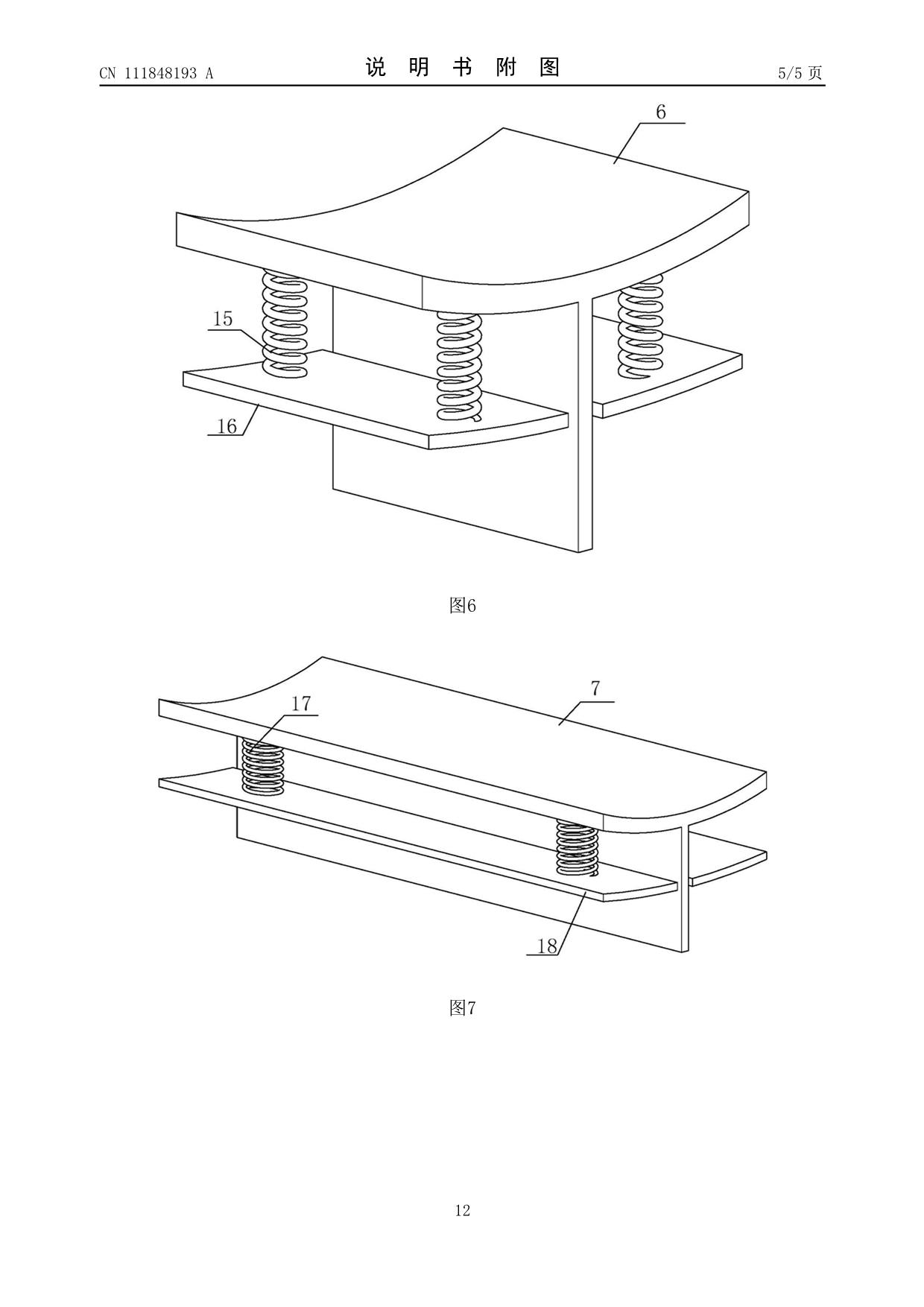 CN 111848193 A

说 明 书 附 图

5/5 页

6

15

16

图6

17

7

18

图7

12